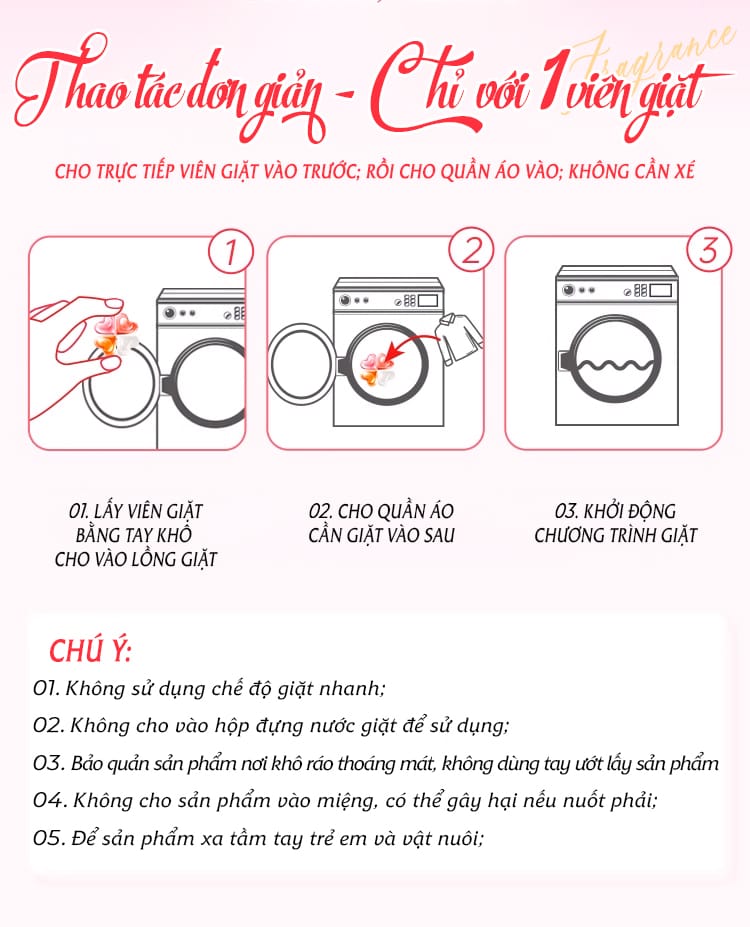 Thao tác đơn giản - Chỉ với 1 viên giặt
Fragrance

CHO TRỰC TIẾP VIÊN GIẶT VÀO TRƯỚC; RỒI CHO QUẦN ÁO VÀO; KHÔNG CẦN XÉ

1

2

3

01. LẤY VIÊN GIẶT BẰNG TAY KHÔ CHO VÀO LỒNG GIẶT

02. CHO QUẦN ÁO CẦN GIẶT VÀO SAU

03. KHỞI ĐỘNG CHƯƠNG TRÌNH GIẶT

CHÚ Ý:

01. Không sử dụng chế độ giặt nhanh;

02. Không cho vào hộp đựng nước giặt để sử dụng;

03. Bảo quản sản phẩm nơi khô ráo thoáng mát, không dùng tay ướt lấy sản phẩm

04. Không cho sản phẩm vào miệng, có thể gây hại nếu nuốt phải;

05. Để sản phẩm xa tầm tay trẻ em và vật nuôi;